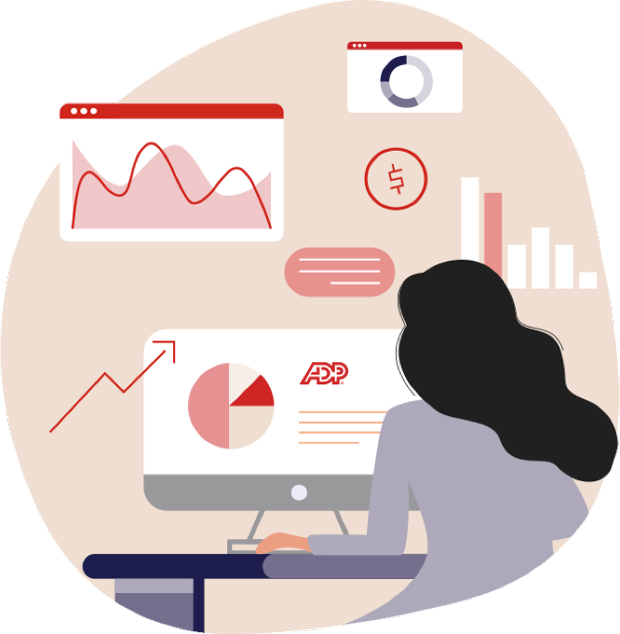 $

ADP