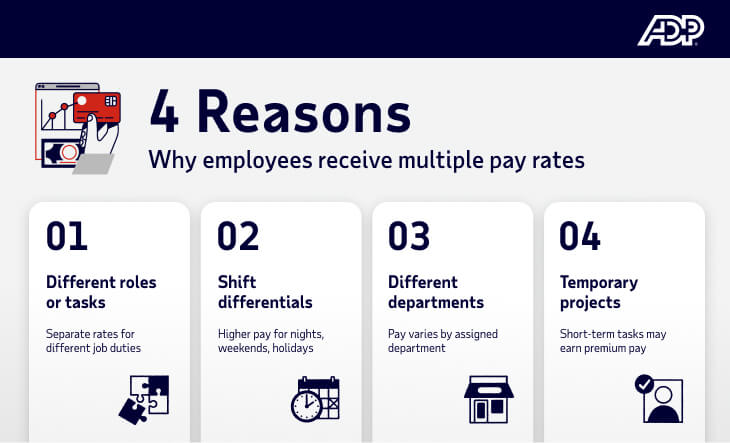 ADP

4 Reasons

Why employees receive multiple pay rates

01

Different roles or tasks

Separate rates for different job duties

02

Shift differentials

Higher pay for nights, weekends, holidays

03

Different departments

Pay varies by assigned department

04

Temporary projects

Short-term tasks may earn premium pay