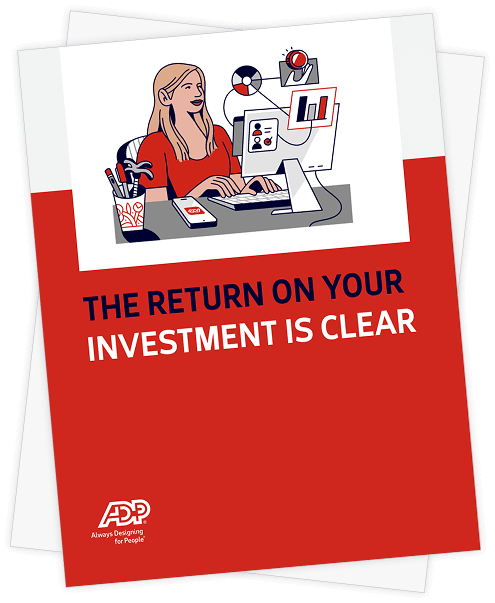 THE RETURN ON YOUR INVESTMENT IS CLEAR

ADP

Always Designing for People