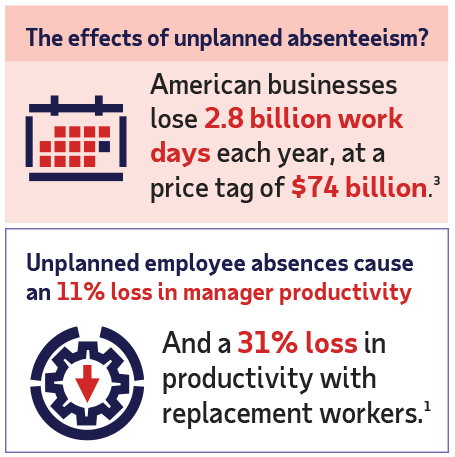 The effects of unplanned absenteeism?

American businesses lose 2.8 billion work days each year, at a price tag of \$74 billion.$^3$

Unplanned employee absences cause an 11% loss in manager productivity

And a 31% loss in productivity with replacement workers.$^1$